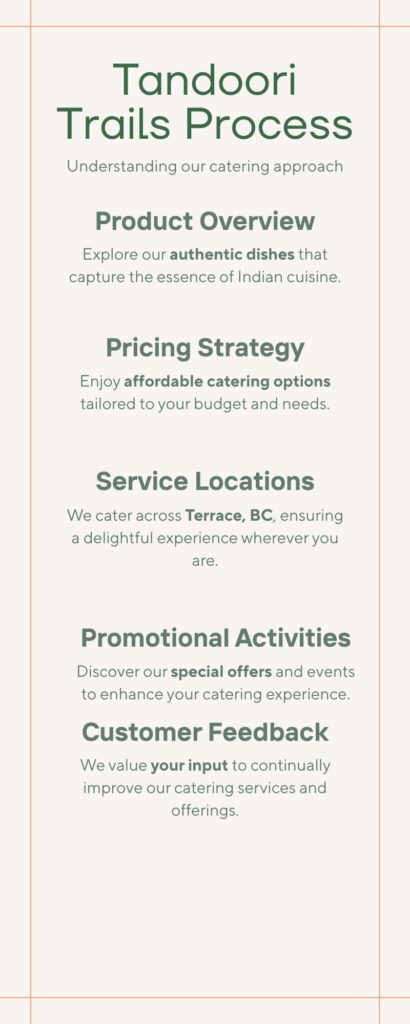 Tandoori Trails Process

Understanding our catering approach

Product Overview

Explore our authentic dishes that capture the essence of Indian cuisine.

Pricing Strategy

Enjoy affordable catering options tailored to your budget and needs.

Service Locations

We cater across Terrace, BC, ensuring a delightful experience wherever you are.

Promotional Activities

Discover our special offers and events to enhance your catering experience.

Customer Feedback

We value your input to continually improve our catering services and offerings.